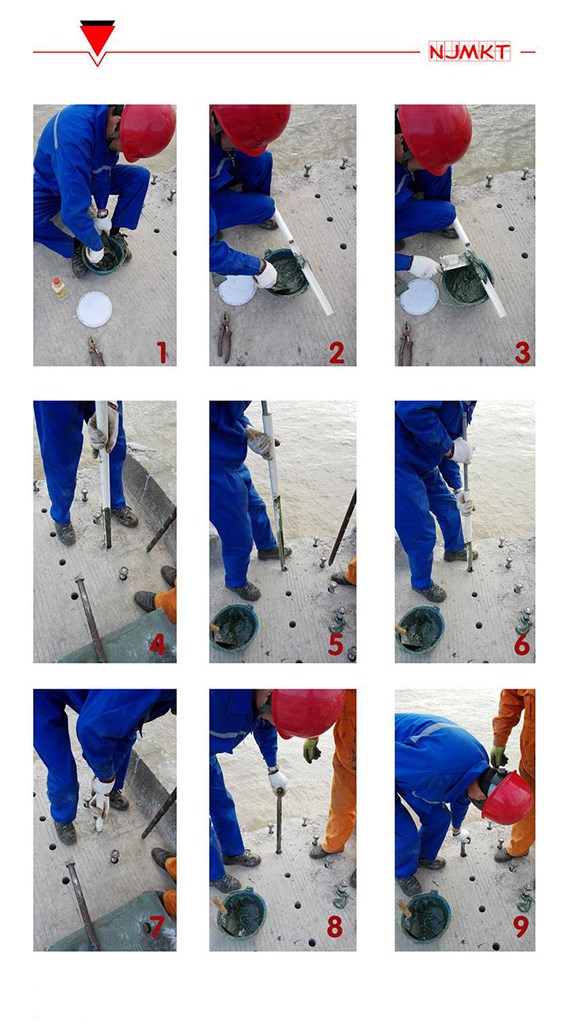 NJMKT

1

2

3

4

5

6

7

8

9